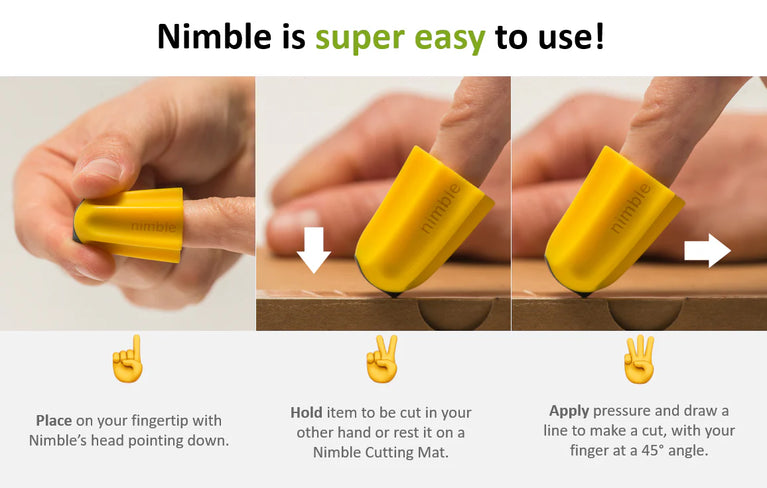 Nimble is super easy to use!

nimble

nimble

nimble

Place on your fingertip with Nimble's head pointing down.

Hold item to be cut in your other hand or rest it on a Nimble Cutting Mat.

Apply pressure and draw a line to make a cut, with your finger at a 45° angle.